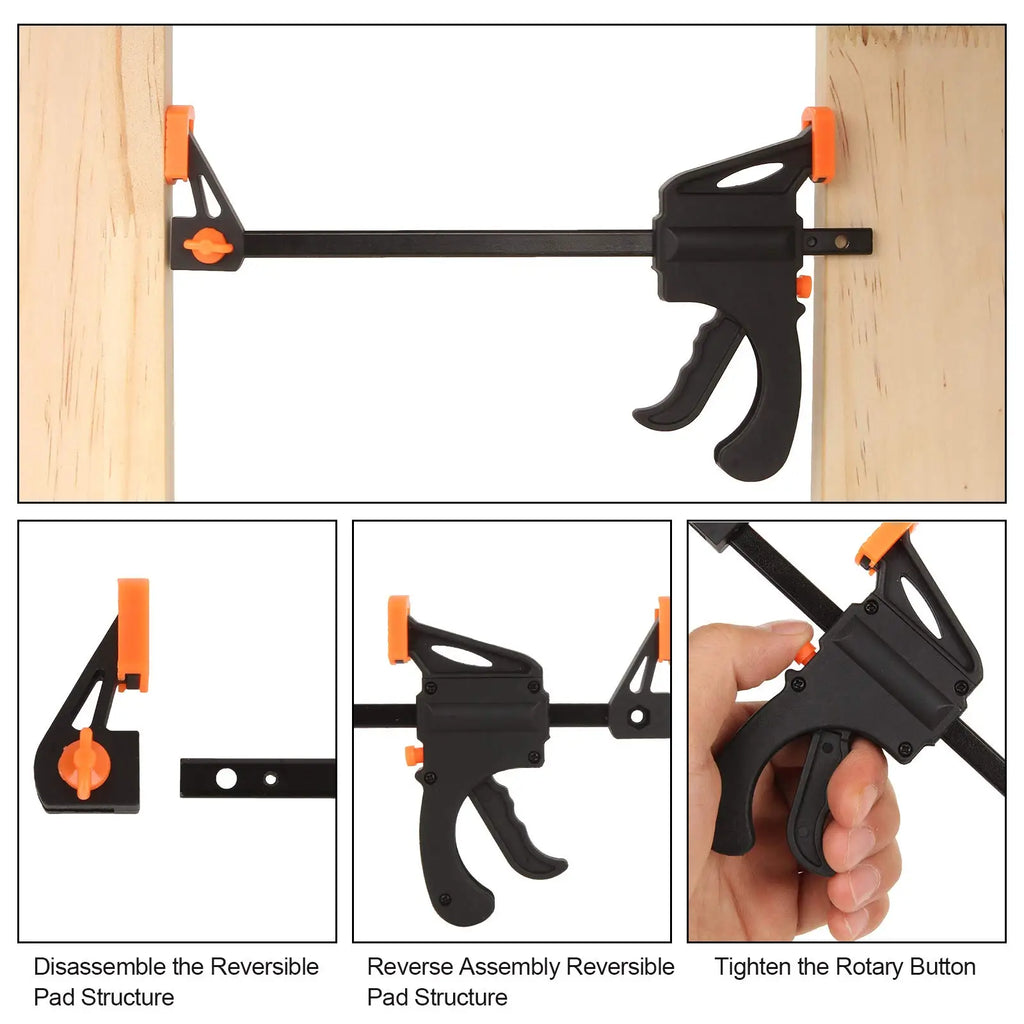 Disassemble the Reversible Pad Structure

Reverse Assembly Reversible Pad Structure

Tighten the Rotary Button