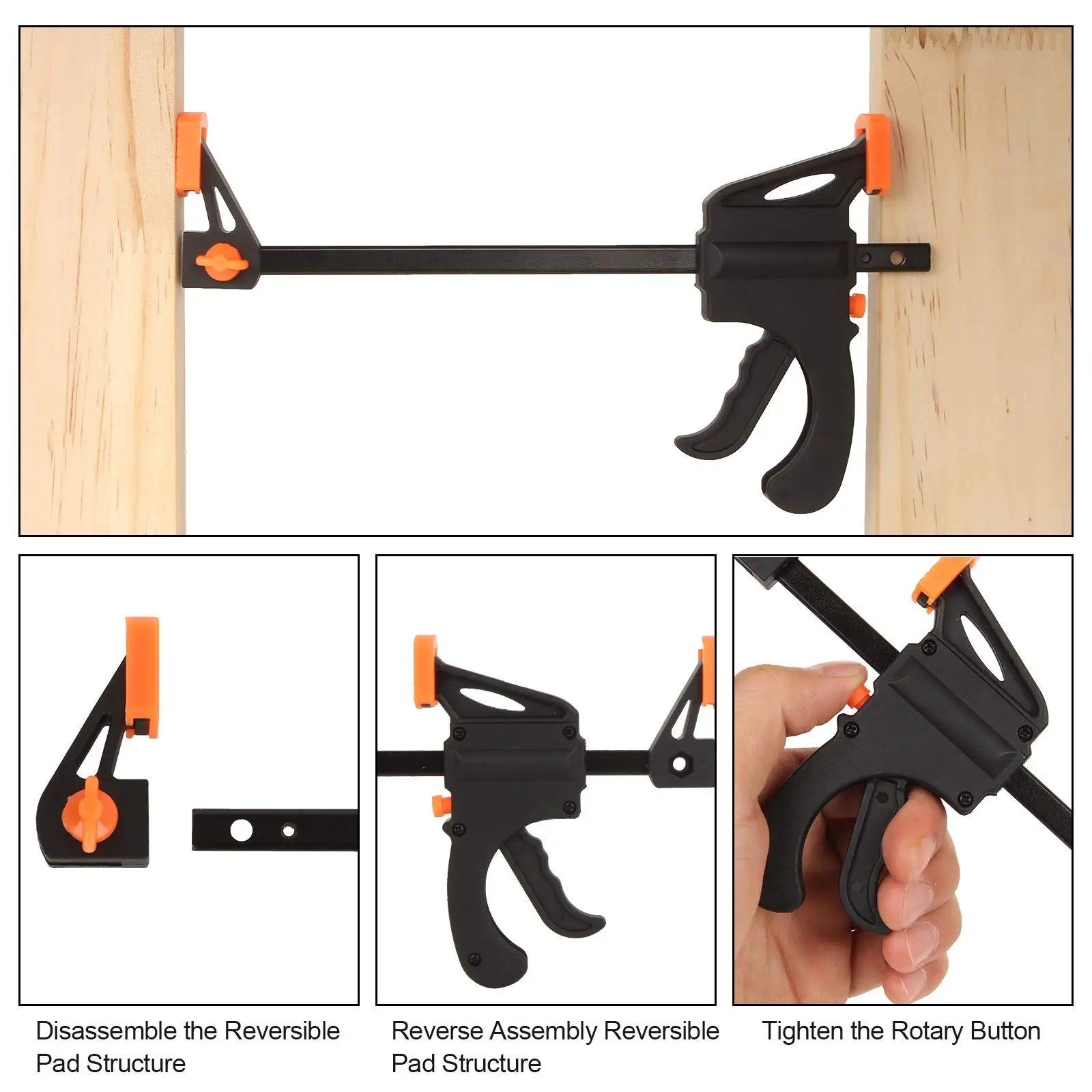 Disassemble the Reversible Pad Structure

Reverse Assembly Reversible Pad Structure

Tighten the Rotary Button