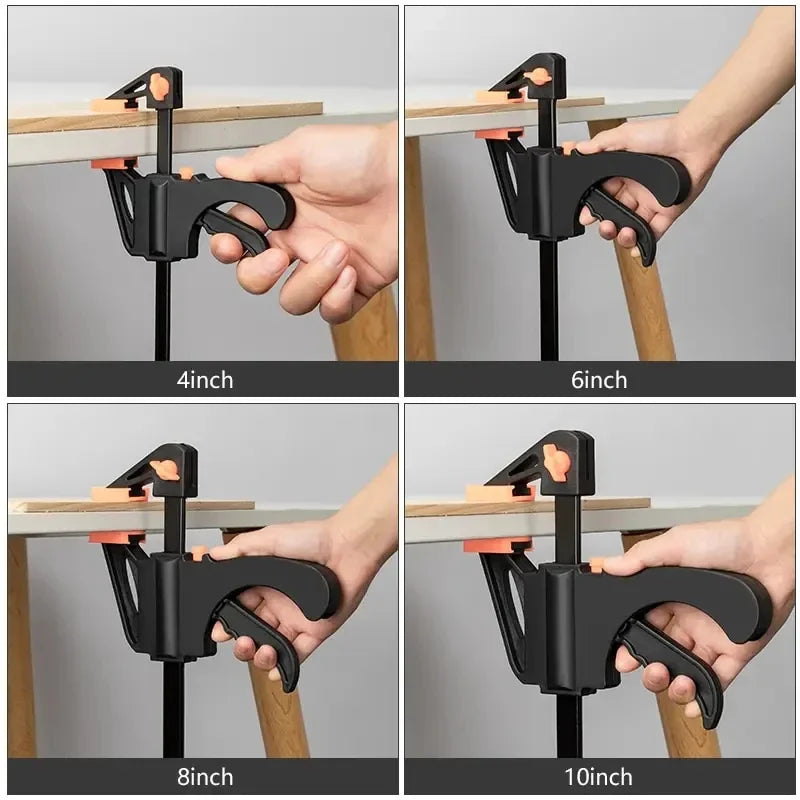 4inch

6inch

8inch

10inch